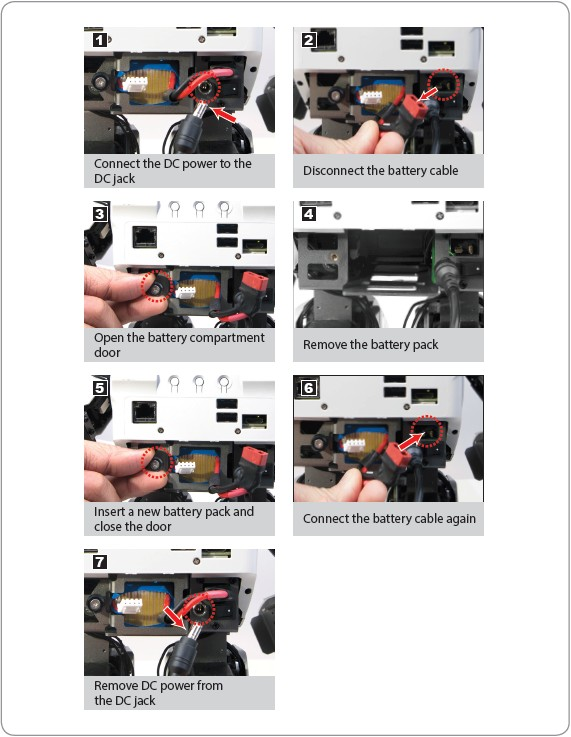 1
Connect the DC power to the DC jack

2
Disconnect the battery cable

3
Open the battery compartment door

4
Remove the battery pack

5
Insert a new battery pack and close the door

6
Connect the battery cable again

7
Remove DC power from the DC jack