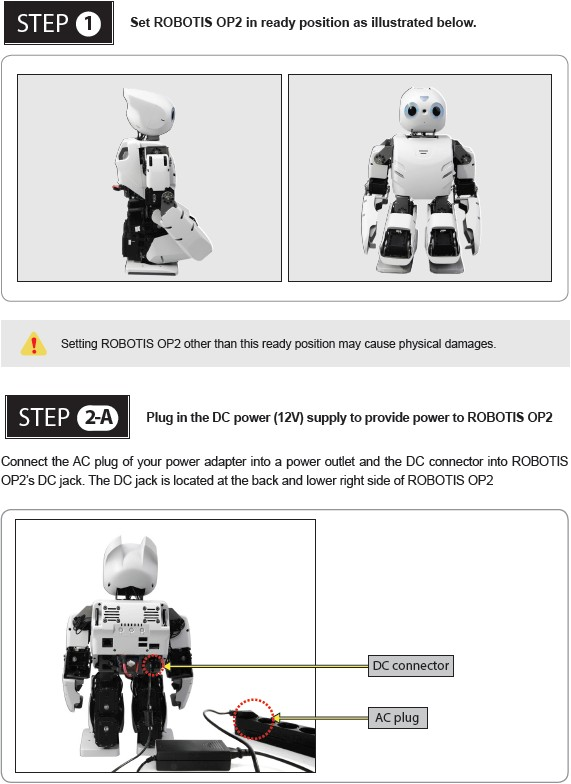 STEP 1 Set ROBOTIS OP2 in ready position as illustrated below.

Setting ROBOTIS OP2 other than this ready position may cause physical damages.

STEP 2-A Plug in the DC power (12V) supply to provide power to ROBOTIS OP2

Connect the AC plug of your power adapter into a power outlet and the DC connector into ROBOTIS OP2's DC jack. The DC jack is located at the back and lower right side of ROBOTIS OP2

DC connector

AC plug