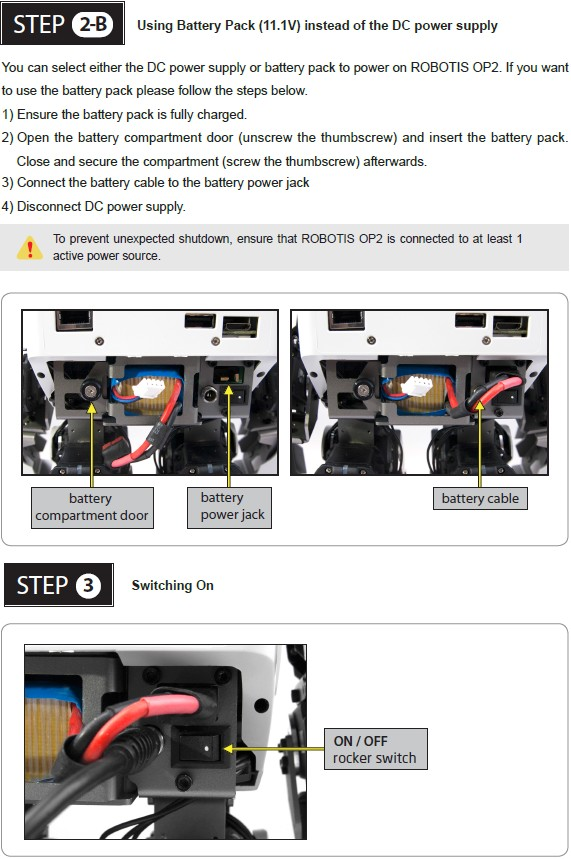 STEP 2-B Using Battery Pack (11.1V) instead of the DC power supply

You can select either the DC power supply or battery pack to power on ROBOTIS OP2. If you want to use the battery pack please follow the steps below.
1) Ensure the battery pack is fully charged.
2) Open the battery compartment door (unscrew the thumbscrew) and insert the battery pack. Close and secure the compartment (screw the thumbscrew) afterwards.
3) Connect the battery cable to the battery power jack
4) Disconnect DC power supply.

To prevent unexpected shutdown, ensure that ROBOTIS OP2 is connected to at least 1 active power source.

battery compartment door

battery power jack

battery cable

STEP 3 Switching On

ON / OFF rocker switch