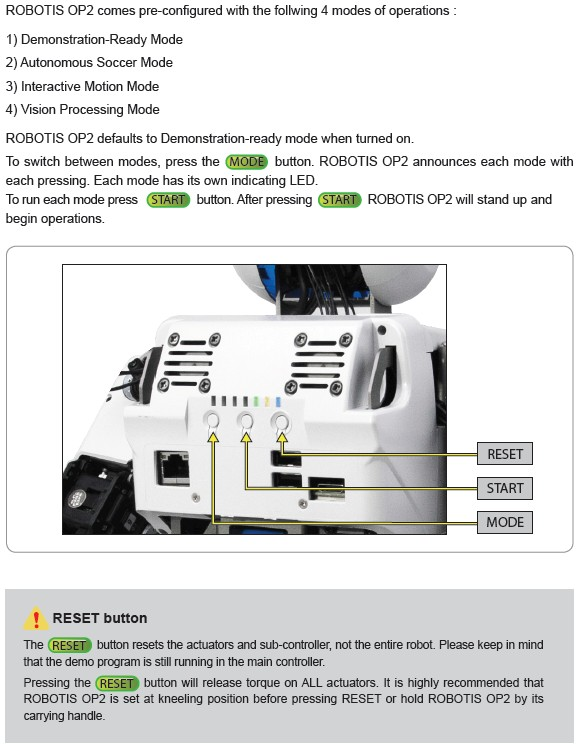 ROBOTIS OP2 comes pre-configured with the follwing 4 modes of operations :

1) Demonstration-Ready Mode
2) Autonomous Soccer Mode
3) Interactive Motion Mode
4) Vision Processing Mode

ROBOTIS OP2 defaults to Demonstration-ready mode when turned on.

To switch between modes, press the MODE button. ROBOTIS OP2 announces each mode with each pressing. Each mode has its own indicating LED.
To run each mode press START button. After pressing START ROBOTIS OP2 will stand up and begin operations.

RESET

START

MODE

RESET button

The RESET button resets the actuators and sub-controller, not the entire robot. Please keep in mind that the demo program is still running in the main controller.

Pressing the RESET button will release torque on ALL actuators. It is highly recommended that ROBOTIS OP2 is set at kneeling position before pressing RESET or hold ROBOTIS OP2 by its carrying handle.