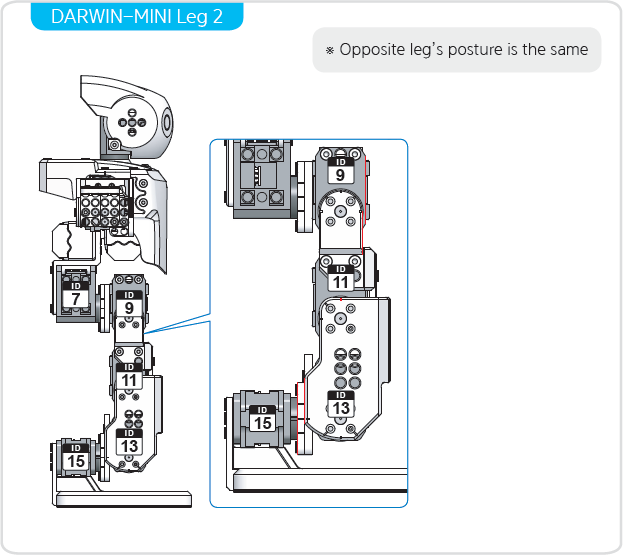 DARWIN-MINI Leg 2

※ Opposite leg's posture is the same

ID
7

ID
9

ID
11

ID
13

ID
15

ID
9

ID
11

ID
13

ID
15